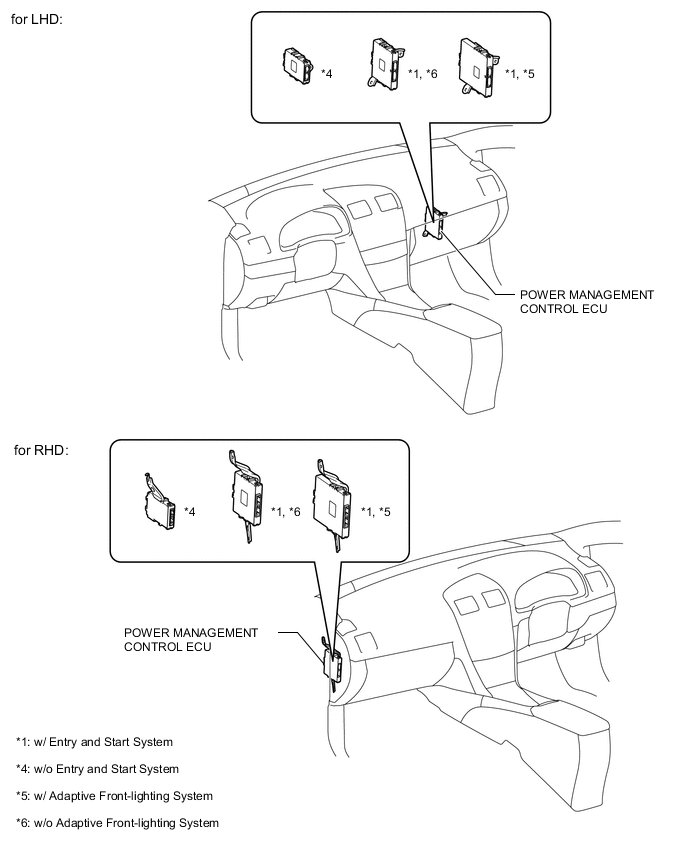 for LHD:

*4

*1, *6

*1, *5

POWER MANAGEMENT CONTROL ECU

for RHD:

*4

*1, *6

*1, *5

POWER MANAGEMENT CONTROL ECU

*1: w/ Entry and Start System

*4: w/o Entry and Start System

*5: w/ Adaptive Front-lighting System

*6: w/o Adaptive Front-lighting System