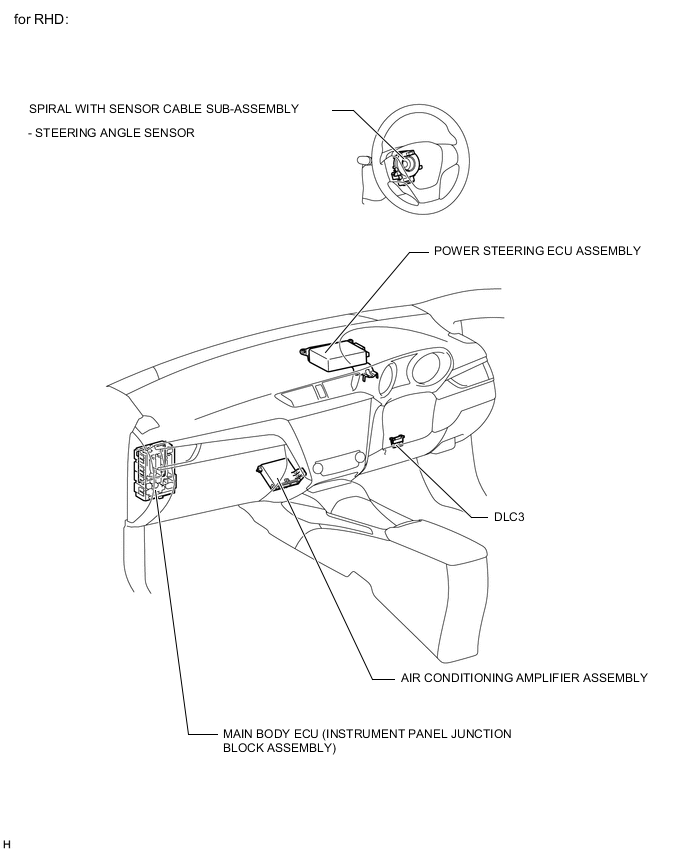 for RHD:

SPIRAL WITH SENSOR CABLE SUB-ASSEMBLY

- STEERING ANGLE SENSOR

POWER STEERING ECU ASSEMBLY

DLC3

AIR CONDITIONING AMPLIFIER ASSEMBLY

MAIN BODY ECU (INSTRUMENT PANEL JUNCTION BLOCK ASSEMBLY)

H