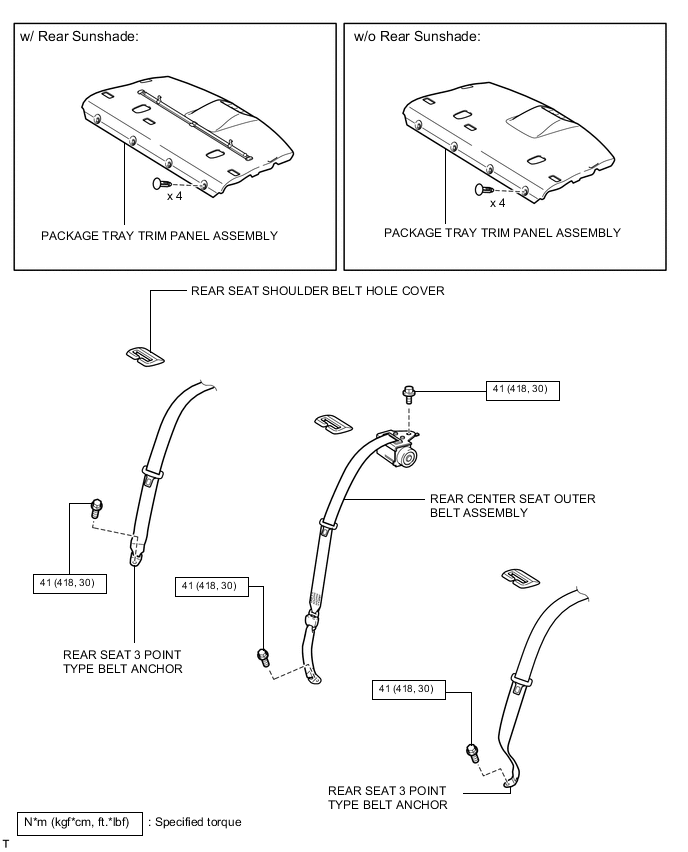 w/ Rear Sunshade:

x 4

PACKAGE TRAY TRIM PANEL ASSEMBLY

w/o Rear Sunshade:

x 4

PACKAGE TRAY TRIM PANEL ASSEMBLY

REAR SEAT SHOULDER BELT HOLE COVER

41 (418, 30)

REAR CENTER SEAT OUTER BELT ASSEMBLY

41 (418, 30)

41 (418, 30)

REAR SEAT 3 POINT TYPE BELT ANCHOR

41 (418, 30)

REAR SEAT 3 POINT TYPE BELT ANCHOR

N*m (kgf*cm, ft.*lbf) : Specified torque

T