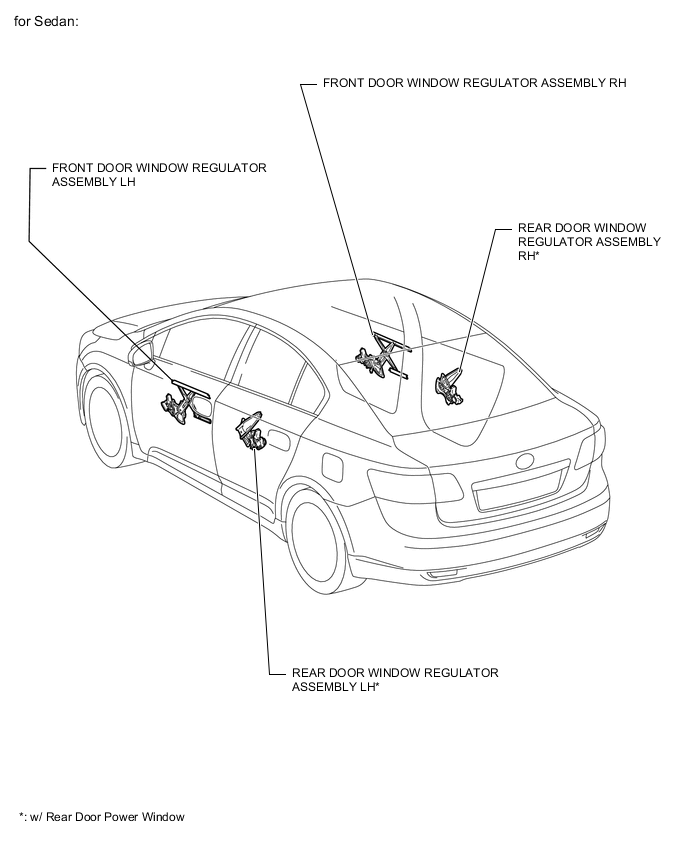 for Sedan:

FRONT DOOR WINDOW REGULATOR ASSEMBLY RH

FRONT DOOR WINDOW REGULATOR ASSEMBLY LH

REAR DOOR WINDOW REGULATOR ASSEMBLY RH*

REAR DOOR WINDOW REGULATOR ASSEMBLY LH*

*: w/ Rear Door Power Window