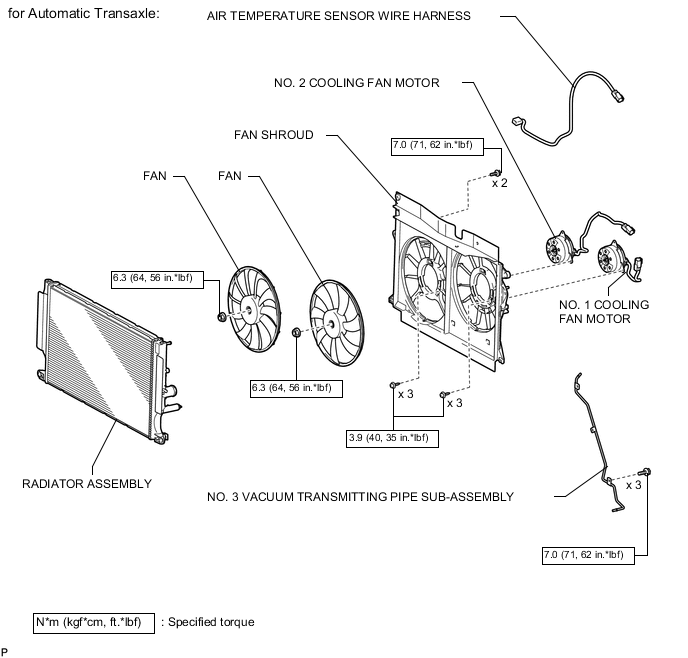 for Automatic Transaxle:

AIR TEMPERATURE SENSOR WIRE HARNESS

NO. 2 COOLING FAN MOTOR

FAN SHROUD

7.0 (71, 62 in.*lbf)

x 2

FAN

FAN

6.3 (64, 56 in.*lbf)

NO. 1 COOLING FAN MOTOR

6.3 (64, 56 in.*lbf)

x 3

x 3

3.9 (40, 35 in.*lbf)

RADIATOR ASSEMBLY

NO. 3 VACUUM TRANSMITTING PIPE SUB-ASSEMBLY

x 3

7.0 (71, 62 in.*lbf)

N*m (kgf*cm, ft.*lbf) : Specified torque

P