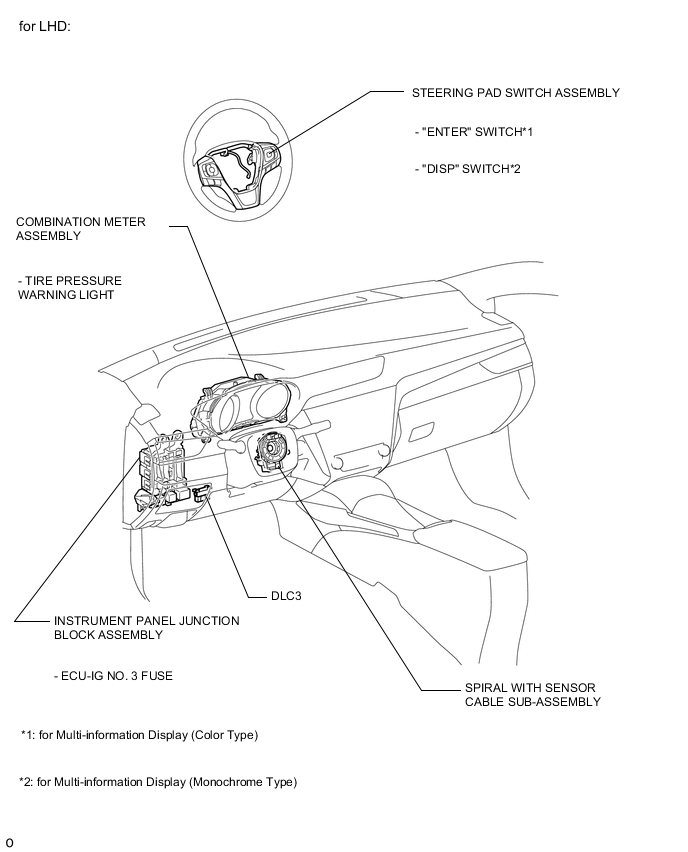 for LHD:

STEERING PAD SWITCH ASSEMBLY

- "ENTER" SWITCH*1

- "DISP" SWITCH*2

COMBINATION METER ASSEMBLY

- TIRE PRESSURE WARNING LIGHT

DLC3

INSTRUMENT PANEL JUNCTION BLOCK ASSEMBLY

- ECU-IG NO. 3 FUSE

SPIRAL WITH SENSOR CABLE SUB-ASSEMBLY

*1: for Multi-information Display (Color Type)

*2: for Multi-information Display (Monochrome Type)

o