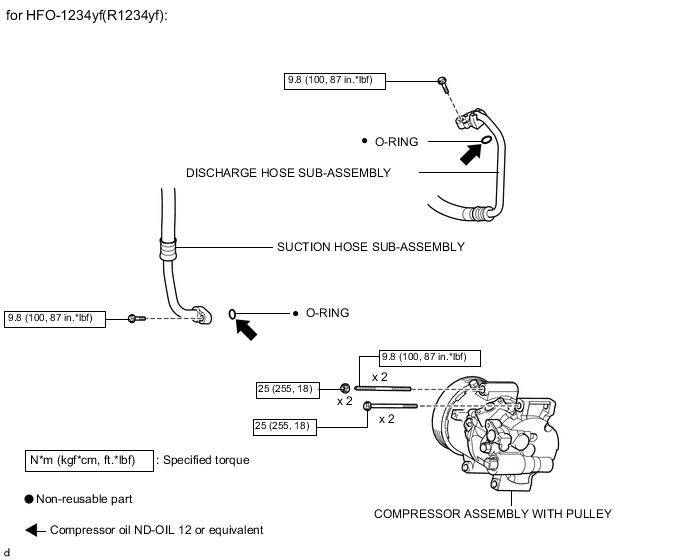 for HFO-1234yf(R1234yf):

9.8 (100, 87 in.*lbf)

● O-RING

DISCHARGE HOSE SUB-ASSEMBLY

SUCTION HOSE SUB-ASSEMBLY

9.8 (100, 87 in.*lbf)

● O-RING

9.8 (100, 87 in.*lbf)

x 2

25 (255, 18)

x 2

25 (255, 18)

x 2

N*m (kgf*cm, ft.*lbf) : Specified torque

● Non-reusable part

Compressor oil ND-OIL 12 or equivalent

COMPRESSOR ASSEMBLY WITH PULLEY

d