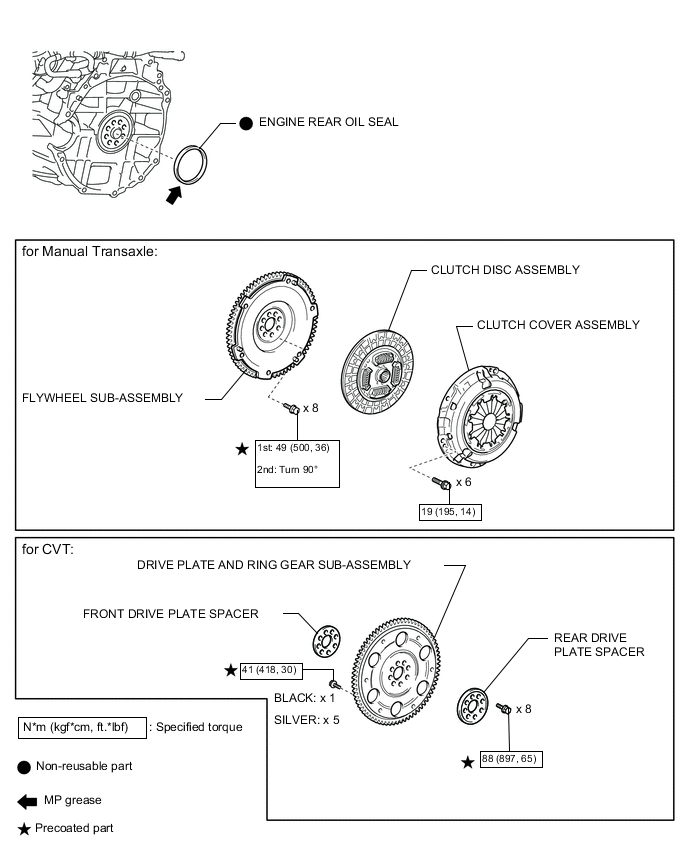 ● ENGINE REAR OIL SEAL

for Manual Transaxle:

CLUTCH DISC ASSEMBLY

CLUTCH COVER ASSEMBLY

FLYWHEEL SUB-ASSEMBLY

x 8

★ 1st: 49 (500, 36)
2nd: Turn 90°

x 6

19 (195, 14)

for CVT:

DRIVE PLATE AND RING GEAR SUB-ASSEMBLY

FRONT DRIVE PLATE SPACER

REAR DRIVE PLATE SPACER

★ 41 (418, 30)

BLACK: x 1
SILVER: x 5

x 8

★ 88 (897, 65)

N*m (kgf*cm, ft.*lbf) : Specified torque

● Non-reusable part

MP grease

★ Precoated part