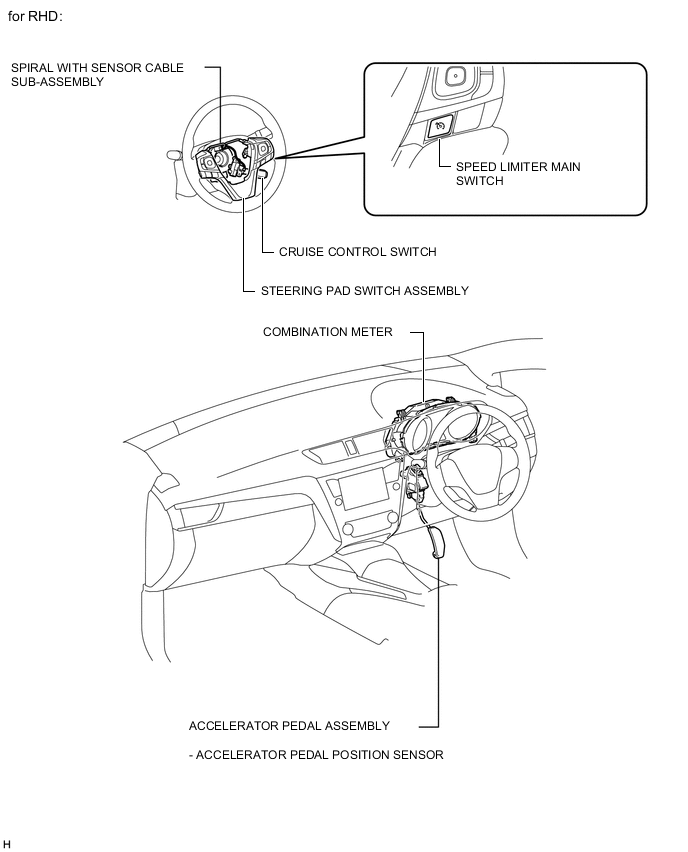 for RHD:

SPIRAL WITH SENSOR CABLE SUB-ASSEMBLY

SPEED LIMITER MAIN SWITCH

CRUISE CONTROL SWITCH

STEERING PAD SWITCH ASSEMBLY

COMBINATION METER

ACCELERATOR PEDAL ASSEMBLY

- ACCELERATOR PEDAL POSITION SENSOR

H