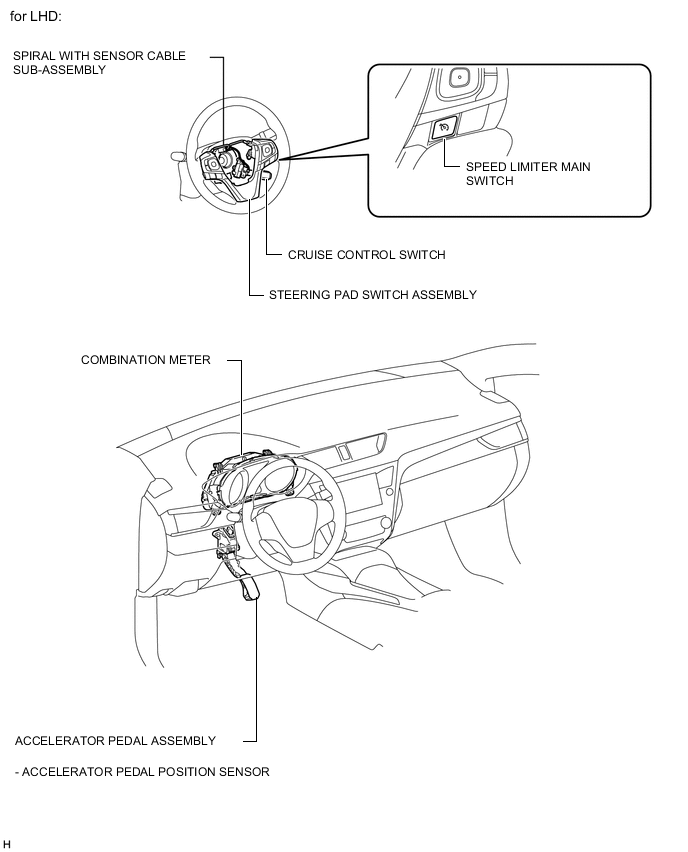 for LHD:

SPIRAL WITH SENSOR CABLE SUB-ASSEMBLY

SPEED LIMITER MAIN SWITCH

CRUISE CONTROL SWITCH

STEERING PAD SWITCH ASSEMBLY

COMBINATION METER

ACCELERATOR PEDAL ASSEMBLY

- ACCELERATOR PEDAL POSITION SENSOR

H