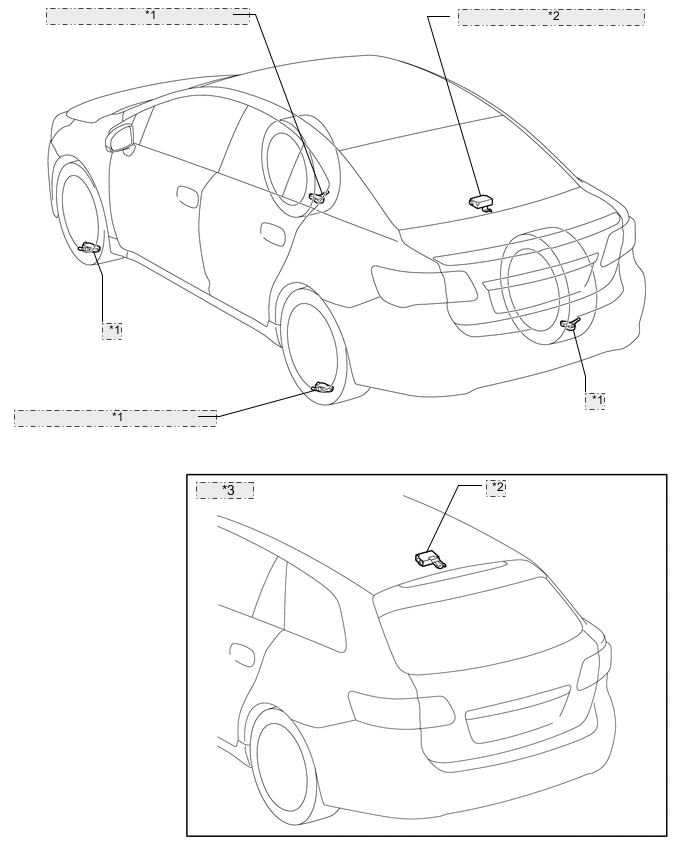 *1

*2

*1

*1

*1

*3

*2