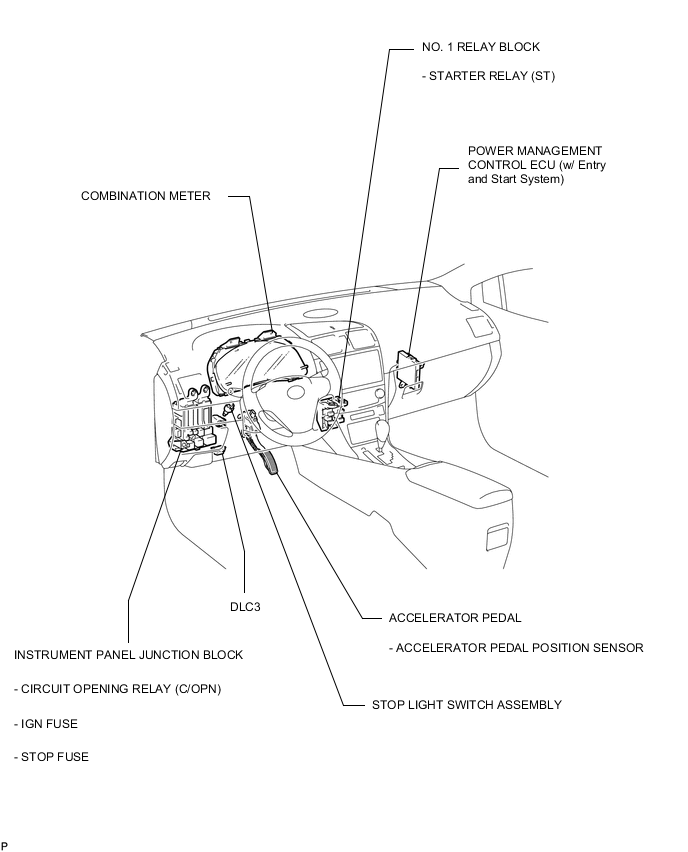 NO. 1 RELAY BLOCK

- STARTER RELAY (ST)

POWER MANAGEMENT CONTROL ECU (w/ Entry and Start System)

COMBINATION METER

DLC3

ACCELERATOR PEDAL

- ACCELERATOR PEDAL POSITION SENSOR

INSTRUMENT PANEL JUNCTION BLOCK

- CIRCUIT OPENING RELAY (C/OPN)

- IGN FUSE

- STOP FUSE

STOP LIGHT SWITCH ASSEMBLY

P