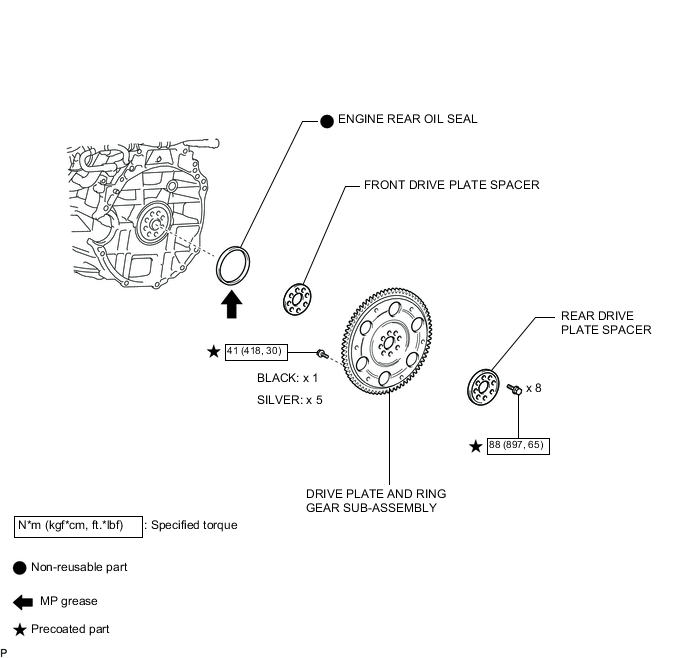 ENGINE REAR OIL SEAL

FRONT DRIVE PLATE SPACER

REAR DRIVE PLATE SPACER

41 (418, 30)

BLACK: x 1

SILVER: x 5

x 8

88 (897, 65)

DRIVE PLATE AND RING GEAR SUB-ASSEMBLY

N*m (kgf*cm, ft.*lbf) : Specified torque

Non-reusable part

MP grease

Precoated part

P