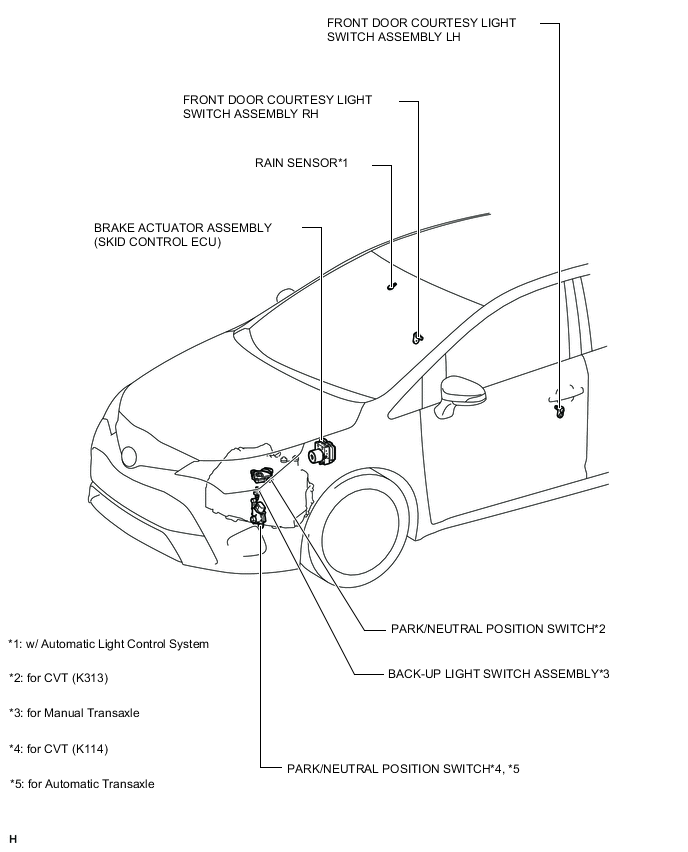 FRONT DOOR COURTESY LIGHT SWITCH ASSEMBLY LH

FRONT DOOR COURTESY LIGHT SWITCH ASSEMBLY RH

RAIN SENSOR*1

BRAKE ACTUATOR ASSEMBLY (SKID CONTROL ECU)

PARK/NEUTRAL POSITION SWITCH*2

BACK-UP LIGHT SWITCH ASSEMBLY*3

PARK/NEUTRAL POSITION SWITCH*4, *5

*1: w/ Automatic Light Control System

*2: for CVT (K313)

*3: for Manual Transaxle

*4: for CVT (K114)

*5: for Automatic Transaxle

H