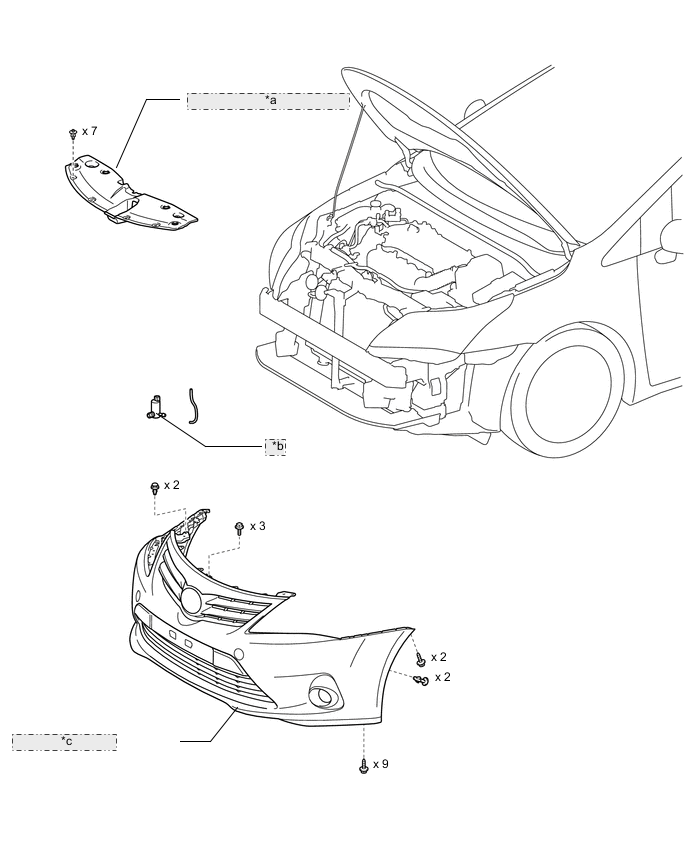 *a

x 7

*b

x 2

x 3

x 2

x 2

*c

x 9