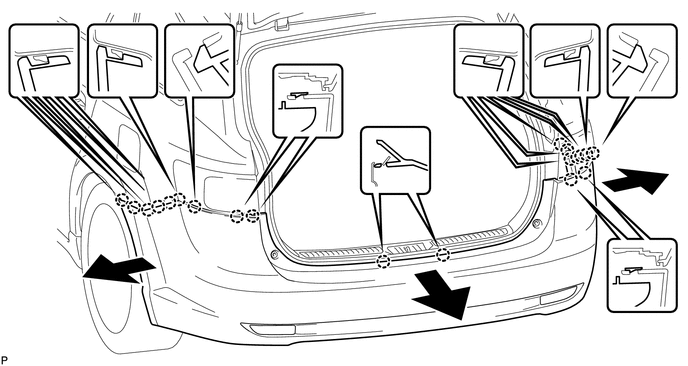 P