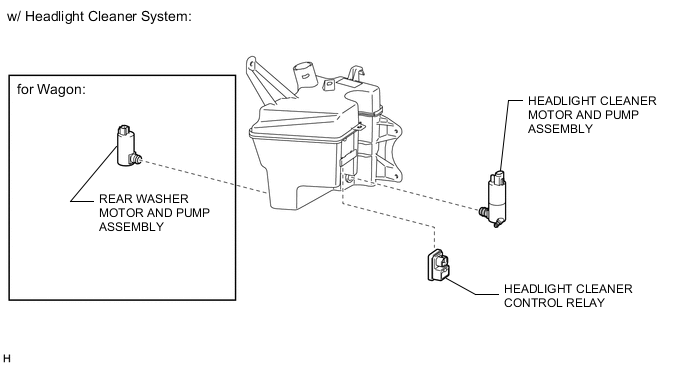 w/ Headlight Cleaner System:

for Wagon:

REAR WASHER MOTOR AND PUMP ASSEMBLY

HEADLIGHT CLEANER MOTOR AND PUMP ASSEMBLY

HEADLIGHT CLEANER CONTROL RELAY

H