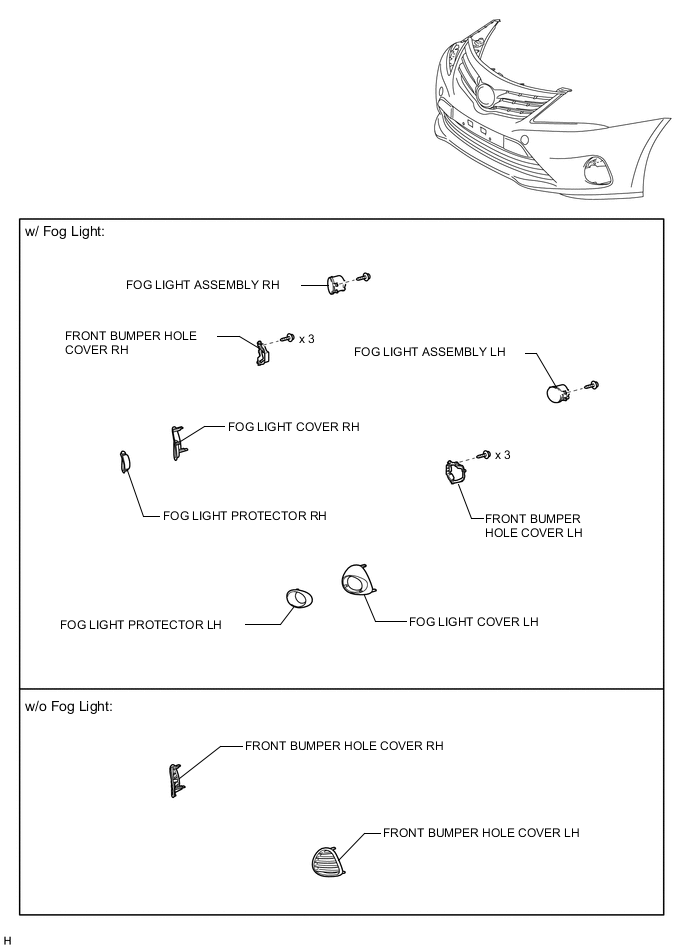 w/ Fog Light:

FOG LIGHT ASSEMBLY RH

FRONT BUMPER HOLE COVER RH

x 3

FOG LIGHT ASSEMBLY LH

FOG LIGHT COVER RH

x 3

FOG LIGHT PROTECTOR RH

FRONT BUMPER HOLE COVER LH

FOG LIGHT PROTECTOR LH

FOG LIGHT COVER LH

w/o Fog Light:

FRONT BUMPER HOLE COVER RH

FRONT BUMPER HOLE COVER LH

H