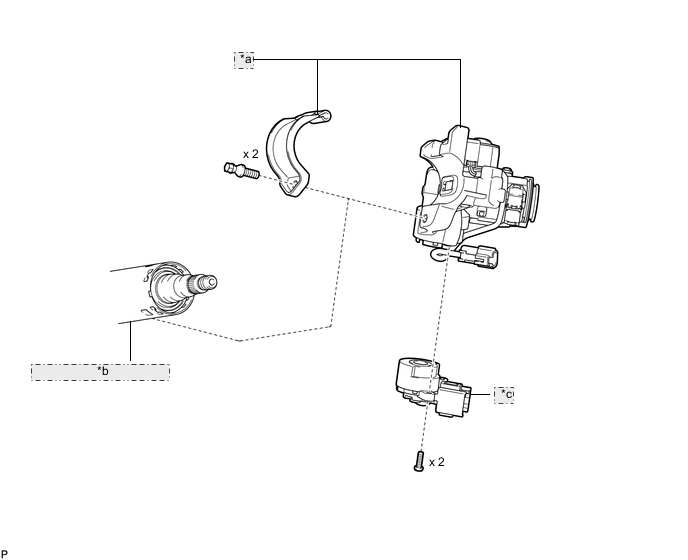 *a

x 2

*b

*c

x 2

P