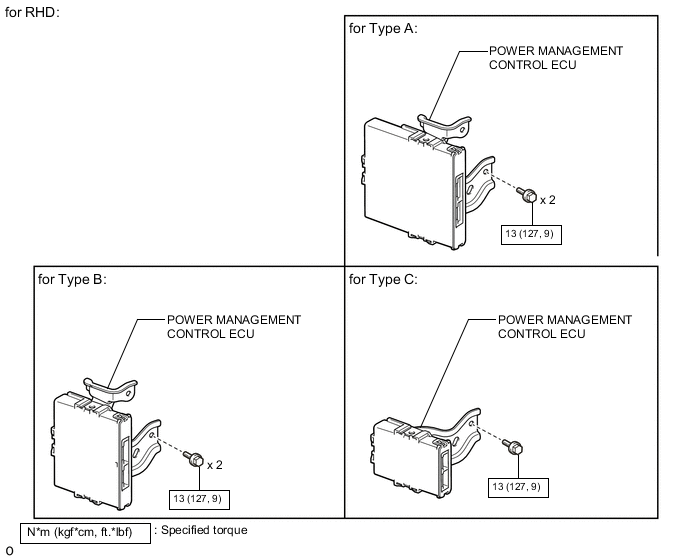 for RHD:

for Type A:

POWER MANAGEMENT CONTROL ECU

x 2

13 (127, 9)

for Type B:

POWER MANAGEMENT CONTROL ECU

x 2

13 (127, 9)

for Type C:

POWER MANAGEMENT CONTROL ECU

13 (127, 9)

N*m (kgf*cm, ft.*lbf) : Specified torque

o