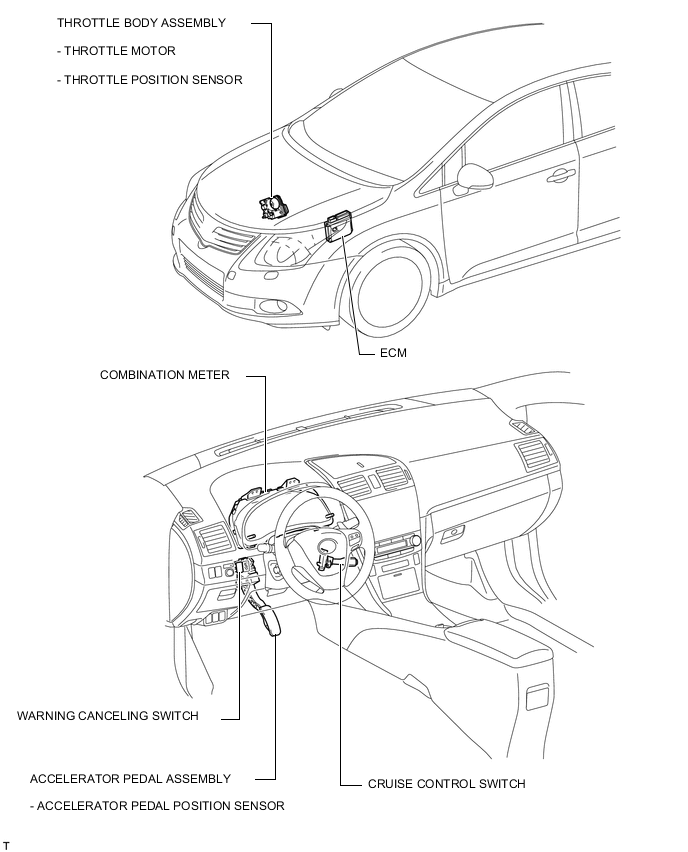 THROTTLE BODY ASSEMBLY

- THROTTLE MOTOR

- THROTTLE POSITION SENSOR

ECM

COMBINATION METER

WARNING CANCELING SWITCH

ACCELERATOR PEDAL ASSEMBLY

- ACCELERATOR PEDAL POSITION SENSOR

CRUISE CONTROL SWITCH

T