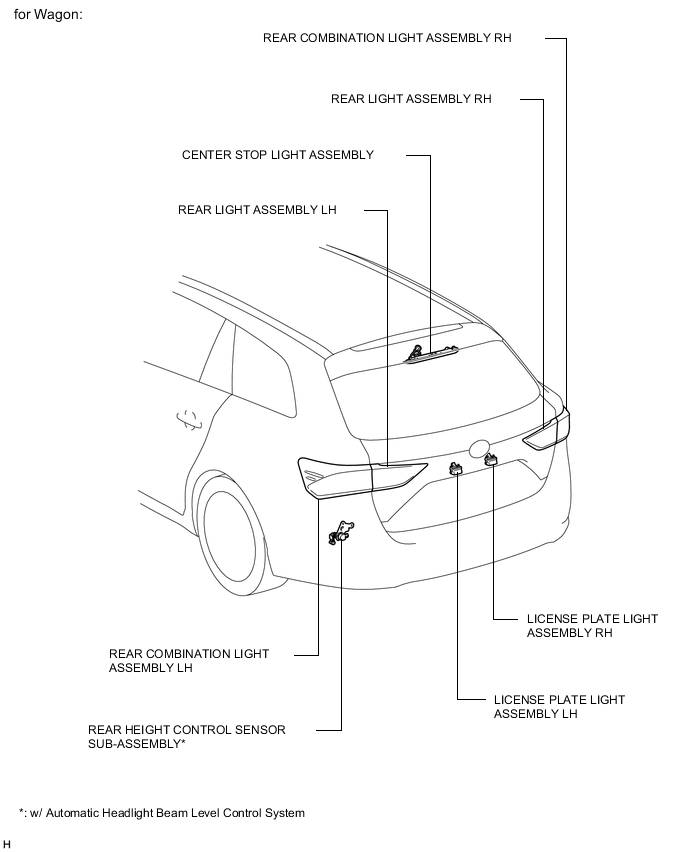 for Wagon:

REAR COMBINATION LIGHT ASSEMBLY RH

REAR LIGHT ASSEMBLY RH

CENTER STOP LIGHT ASSEMBLY

REAR LIGHT ASSEMBLY LH

LICENSE PLATE LIGHT ASSEMBLY RH

REAR COMBINATION LIGHT ASSEMBLY LH

LICENSE PLATE LIGHT ASSEMBLY LH

REAR HEIGHT CONTROL SENSOR SUB-ASSEMBLY*

*: w/ Automatic Headlight Beam Level Control System

H