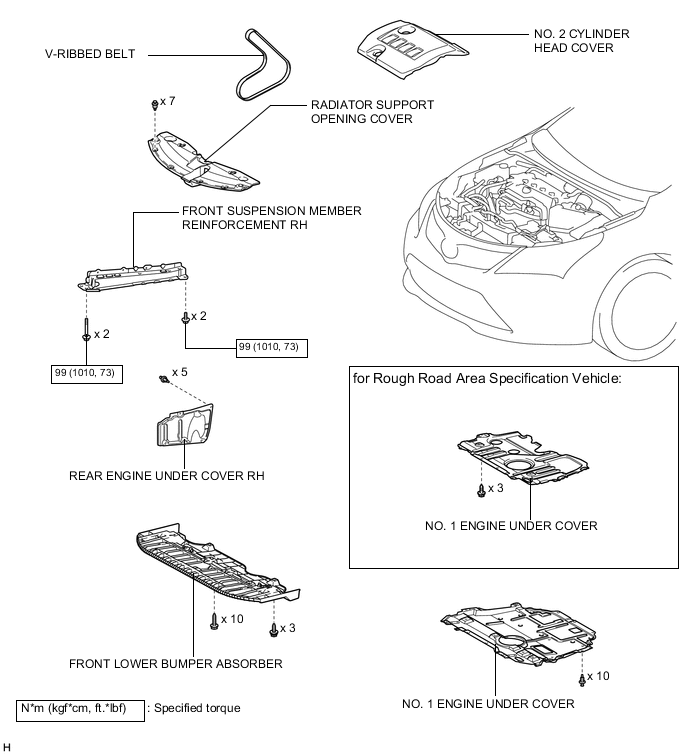 V-RIBBED BELT

NO. 2 CYLINDER HEAD COVER

x 7

RADIATOR SUPPORT OPENING COVER

FRONT SUSPENSION MEMBER REINFORCEMENT RH

x 2

x 2

99 (1010, 73)

99 (1010, 73)

x 5

REAR ENGINE UNDER COVER RH

for Rough Road Area Specification Vehicle:

x 3

NO. 1 ENGINE UNDER COVER

x 10

x 3

FRONT LOWER BUMPER ABSORBER

x 10

NO. 1 ENGINE UNDER COVER

N*m (kgf*cm, ft.*lbf) : Specified torque

H