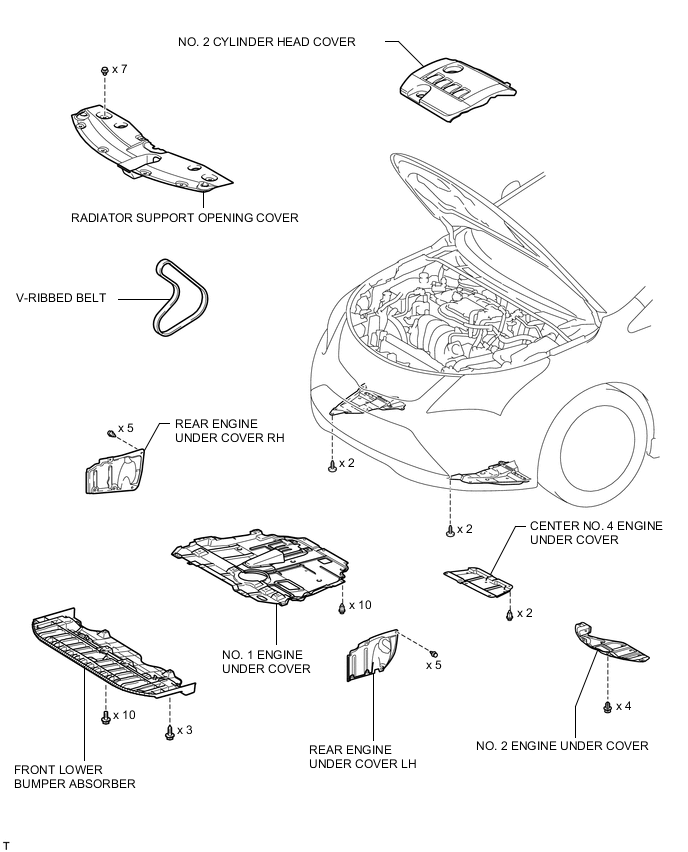 NO. 2 CYLINDER HEAD COVER

x 7

RADIATOR SUPPORT OPENING COVER

V-RIBBED BELT

x 5

REAR ENGINE UNDER COVER RH

x 2

x 2

CENTER NO. 4 ENGINE UNDER COVER

x 10

x 2

NO. 1 ENGINE UNDER COVER

x 5

x 10

x 3

x 4

REAR ENGINE UNDER COVER LH

NO. 2 ENGINE UNDER COVER

FRONT LOWER BUMPER ABSORBER

T