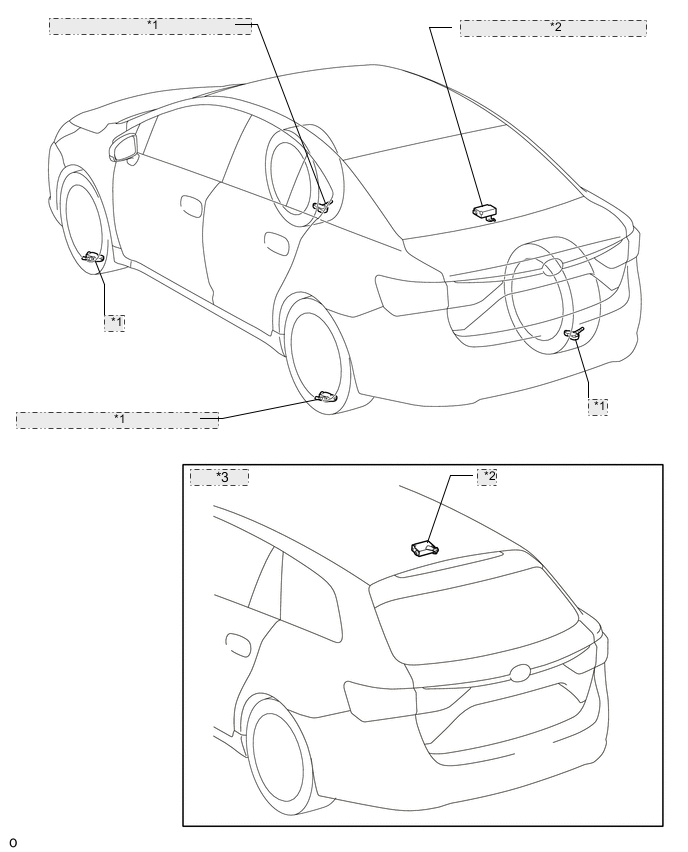 *1

*2

*1

*1

*1

*3

*2

o