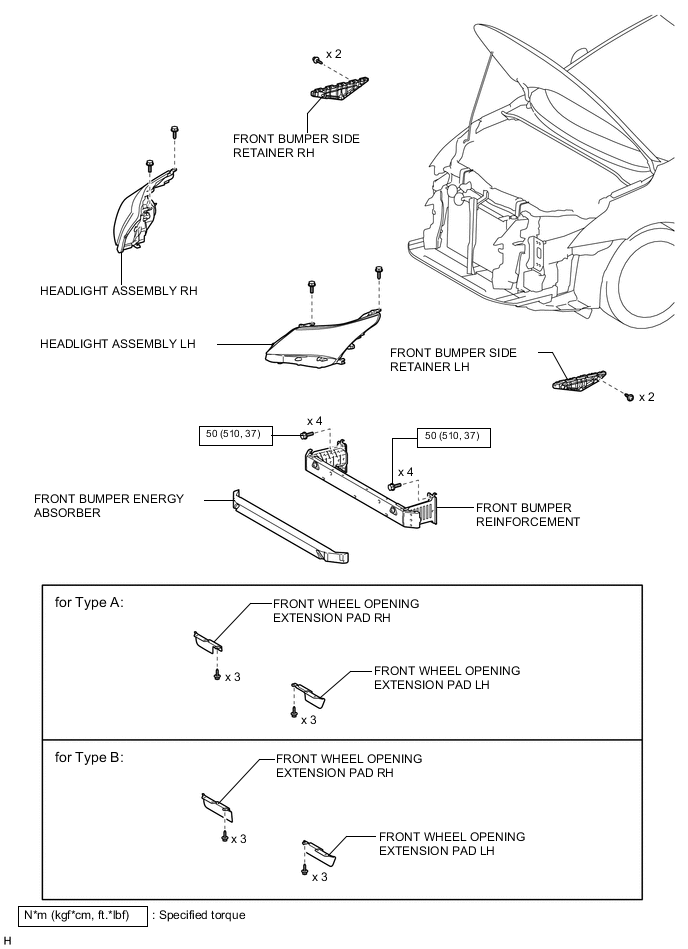 x 2

FRONT BUMPER SIDE RETAINER RH

HEADLIGHT ASSEMBLY RH

HEADLIGHT ASSEMBLY LH

FRONT BUMPER SIDE RETAINER LH

x 2

50 (510, 37)

x 4

50 (510, 37)

x 4

FRONT BUMPER ENERGY ABSORBER

FRONT BUMPER REINFORCEMENT

for Type A:

FRONT WHEEL OPENING EXTENSION PAD RH

x 3

FRONT WHEEL OPENING EXTENSION PAD LH

x 3

for Type B:

FRONT WHEEL OPENING EXTENSION PAD RH

x 3

FRONT WHEEL OPENING EXTENSION PAD LH

x 3

N*m (kgf*cm, ft.*lbf) : Specified torque

H