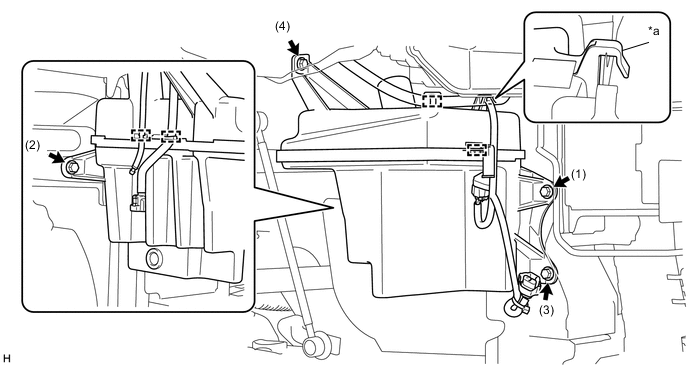 (4)

*a

(2)

(1)

(3)

H