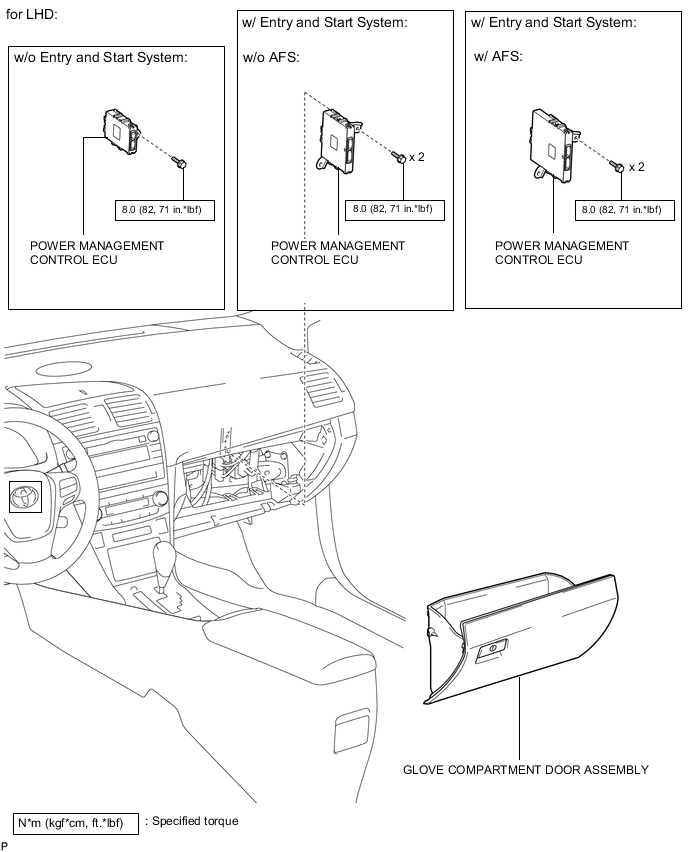 for LHD:

w/o Entry and Start System:

8.0 (82, 71 in.*lbf)

POWER MANAGEMENT CONTROL ECU

w/ Entry and Start System:

w/o AFS:

x 2

8.0 (82, 71 in.*lbf)

POWER MANAGEMENT CONTROL ECU

w/ Entry and Start System:

w/ AFS:

x 2

8.0 (82, 71 in.*lbf)

POWER MANAGEMENT CONTROL ECU

GLOVE COMPARTMENT DOOR ASSEMBLY

N*m (kgf*cm, ft.*lbf) : Specified torque

P