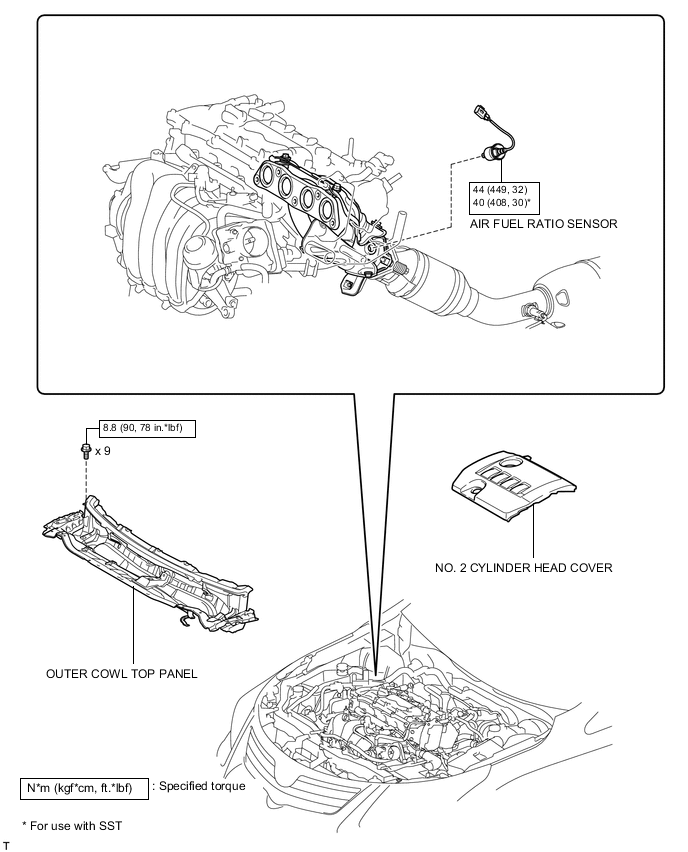 44 (449, 32)
40 (408, 30)*

AIR FUEL RATIO SENSOR

8.8 (90, 78 in.*lbf)

x 9

NO. 2 CYLINDER HEAD COVER

OUTER COWL TOP PANEL

N*m (kgf*cm, ft.*lbf) : Specified torque

* For use with SST

T