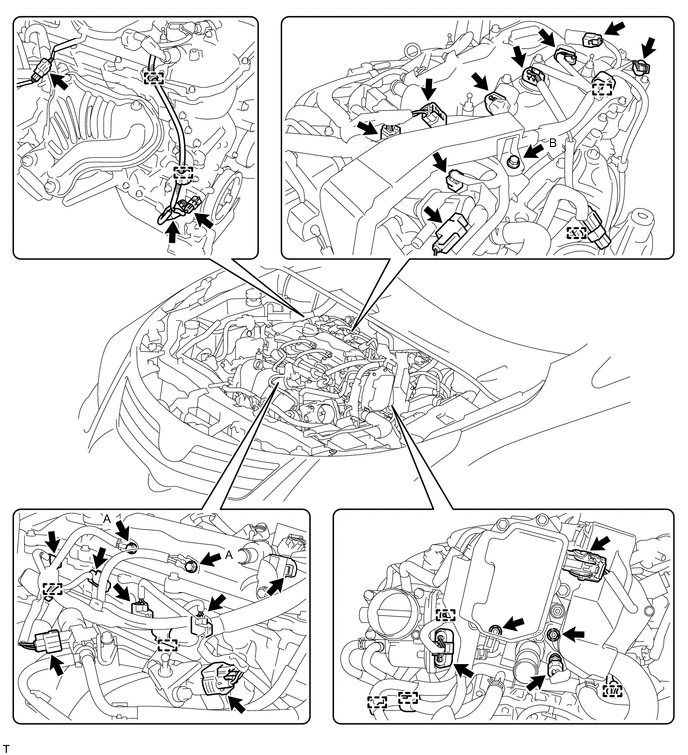 B

A

A

T