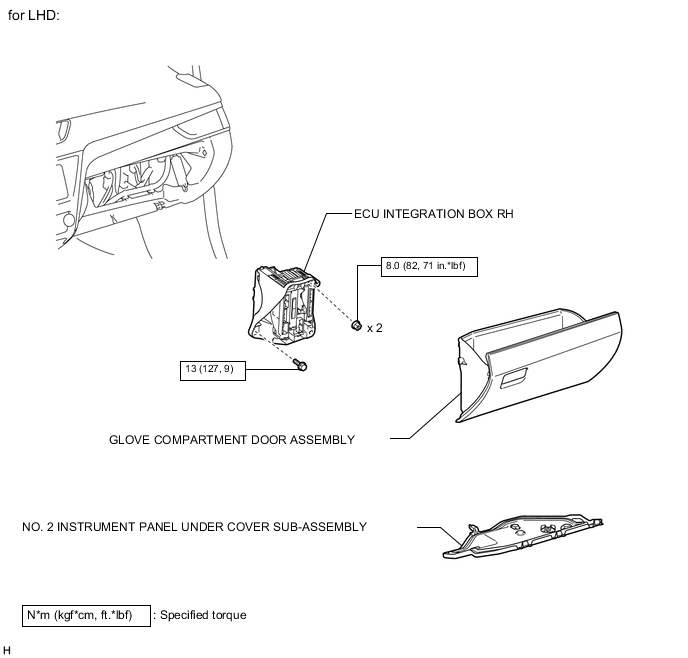 for LHD:

ECU INTEGRATION BOX RH

8.0 (82, 71 in.*lbf)

x 2

13 (127, 9)

GLOVE COMPARTMENT DOOR ASSEMBLY

NO. 2 INSTRUMENT PANEL UNDER COVER SUB-ASSEMBLY

N*m (kgf*cm, ft.*lbf) : Specified torque

H