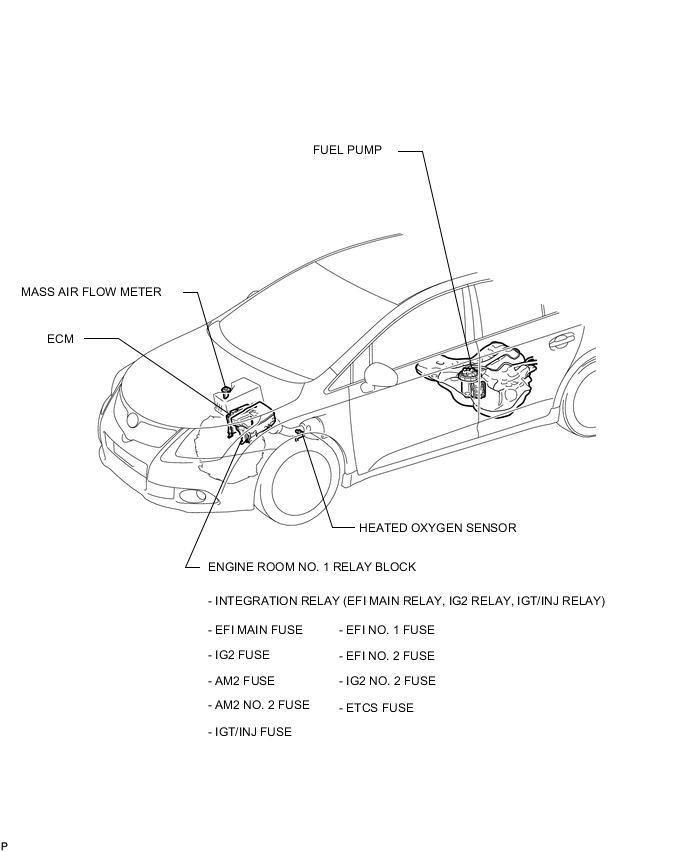 FUEL PUMP

MASS AIR FLOW METER

ECM

HEATED OXYGEN SENSOR

ENGINE ROOM NO. 1 RELAY BLOCK

- INTEGRATION RELAY (EFI MAIN RELAY, IG2 RELAY, IGT/INJ RELAY)

- EFI MAIN FUSE
- IG2 FUSE
- AM2 FUSE
- AM2 NO. 2 FUSE
- IGT/INJ FUSE

- EFI NO. 1 FUSE
- EFI NO. 2 FUSE
- IG2 NO. 2 FUSE
- ETCS FUSE

P