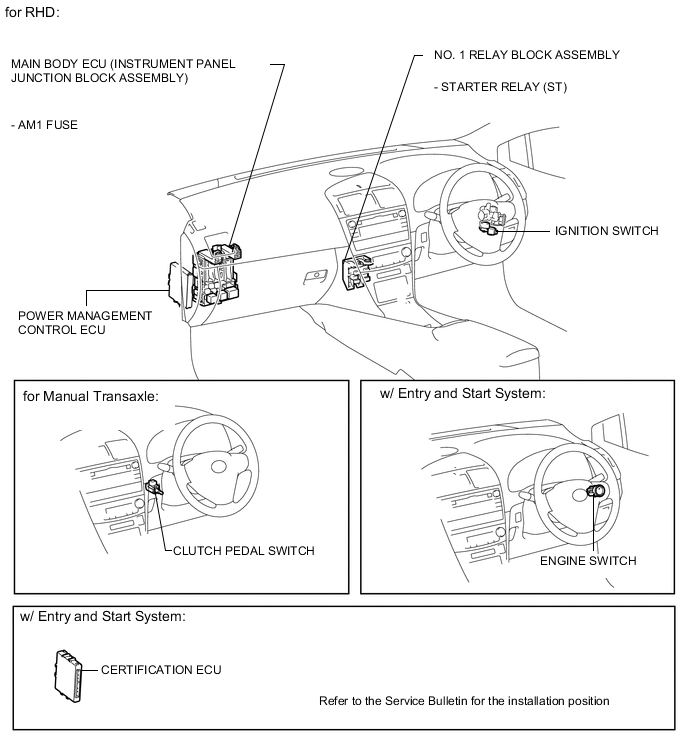 for RHD:

MAIN BODY ECU (INSTRUMENT PANEL JUNCTION BLOCK ASSEMBLY)

- AM1 FUSE

NO. 1 RELAY BLOCK ASSEMBLY

- STARTER RELAY (ST)

IGNITION SWITCH

POWER MANAGEMENT CONTROL ECU

for Manual Transaxle:

CLUTCH PEDAL SWITCH

w/ Entry and Start System:

ENGINE SWITCH

w/ Entry and Start System:

CERTIFICATION ECU

Refer to the Service Bulletin for the installation position