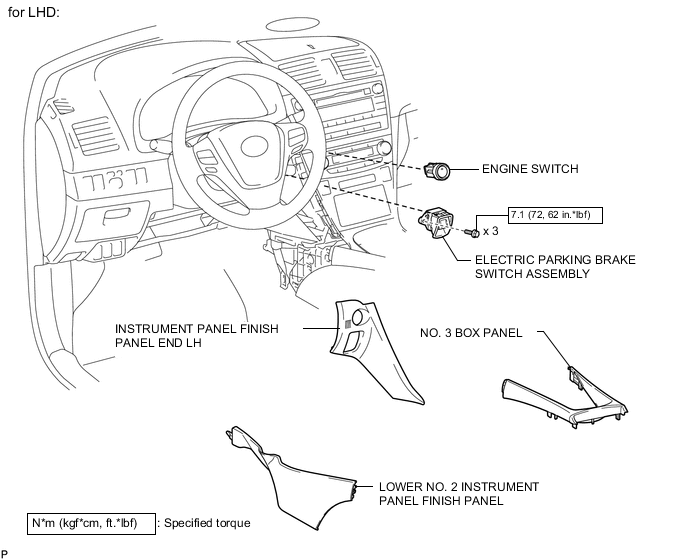 for LHD:

ENGINE SWITCH

7.1 (72, 62 in.*lbf)

x 3

ELECTRIC PARKING BRAKE SWITCH ASSEMBLY

INSTRUMENT PANEL FINISH PANEL END LH

NO. 3 BOX PANEL

LOWER NO. 2 INSTRUMENT PANEL FINISH PANEL

N*m (kgf*cm, ft.*lbf) : Specified torque

P