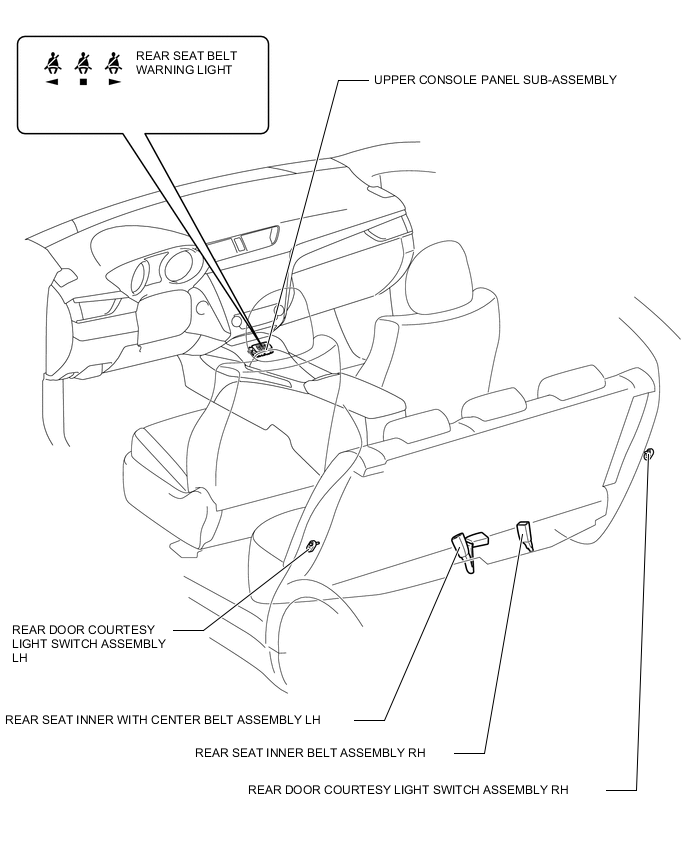 REAR SEAT BELT WARNING LIGHT

UPPER CONSOLE PANEL SUB-ASSEMBLY

REAR DOOR COURTESY LIGHT SWITCH ASSEMBLY LH

REAR SEAT INNER WITH CENTER BELT ASSEMBLY LH

REAR SEAT INNER BELT ASSEMBLY RH

REAR DOOR COURTESY LIGHT SWITCH ASSEMBLY RH