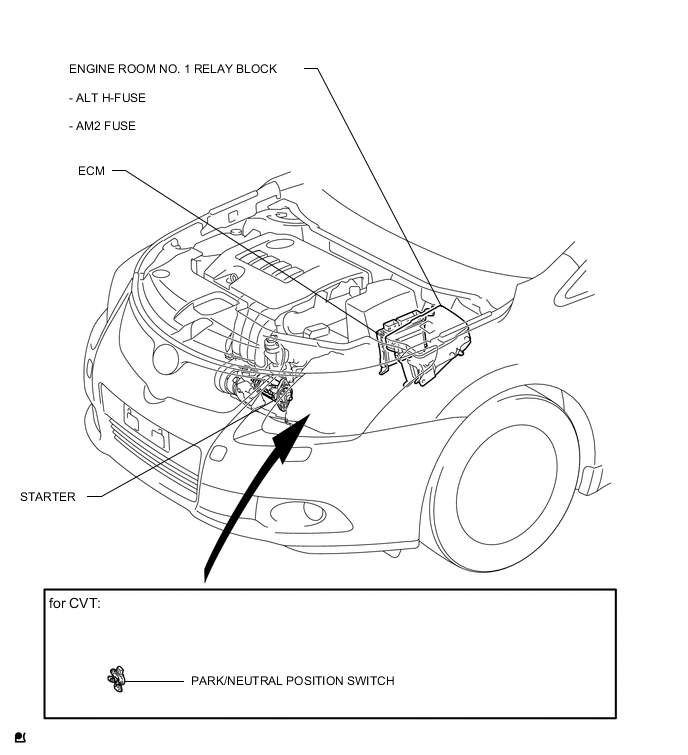 ENGINE ROOM NO. 1 RELAY BLOCK

- ALT H-FUSE

- AM2 FUSE

ECM

STARTER

for CVT:

PARK/NEUTRAL POSITION SWITCH