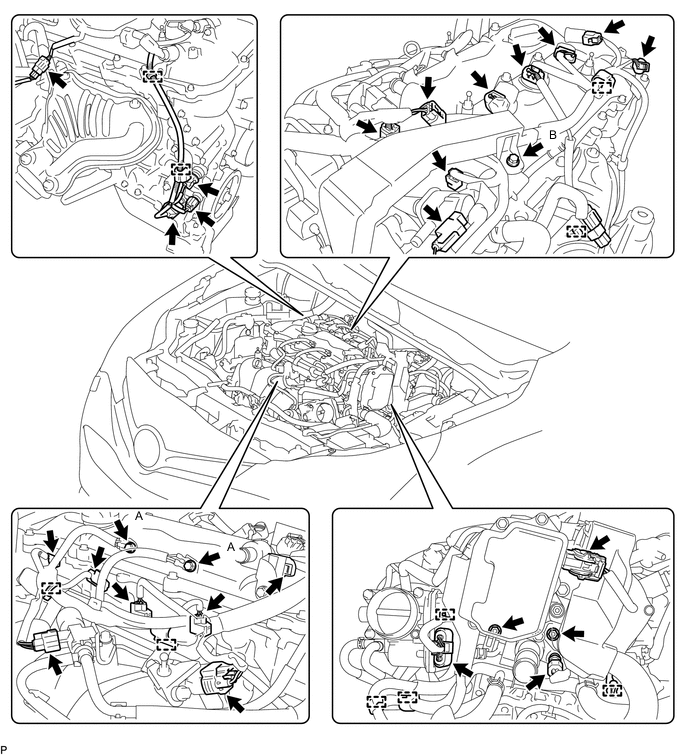 B

A

A

P