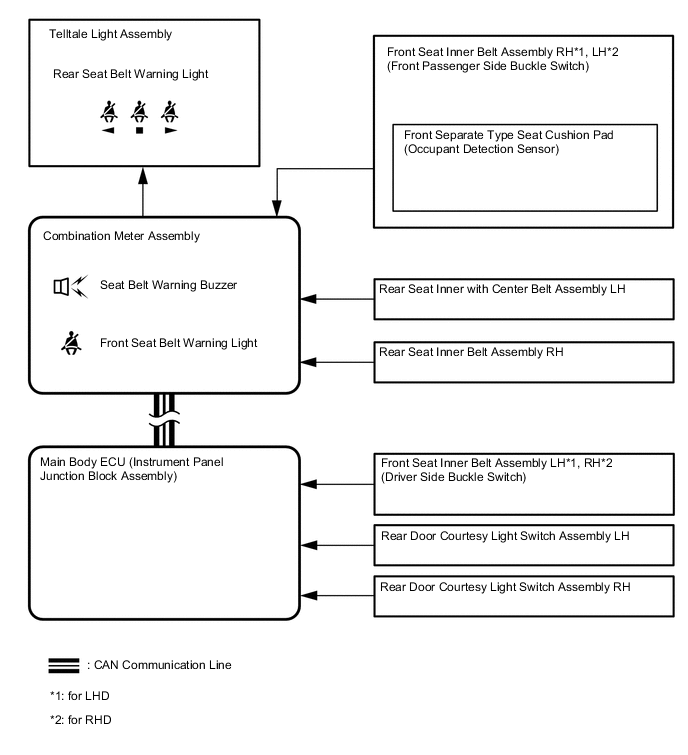 Telltale Light Assembly

Rear Seat Belt Warning Light

Front Seat Inner Belt Assembly RH*1, LH*2
(Front Passenger Side Buckle Switch)

Front Separate Type Seat Cushion Pad
(Occupant Detection Sensor)

Combination Meter Assembly

Seat Belt Warning Buzzer

Front Seat Belt Warning Light

Rear Seat Inner with Center Belt Assembly LH

Rear Seat Inner Belt Assembly RH

Main Body ECU (Instrument Panel Junction Block Assembly)

Front Seat Inner Belt Assembly LH*1, RH*2
(Driver Side Buckle Switch)

Rear Door Courtesy Light Switch Assembly LH

Rear Door Courtesy Light Switch Assembly RH

: CAN Communication Line

*1: for LHD

*2: for RHD