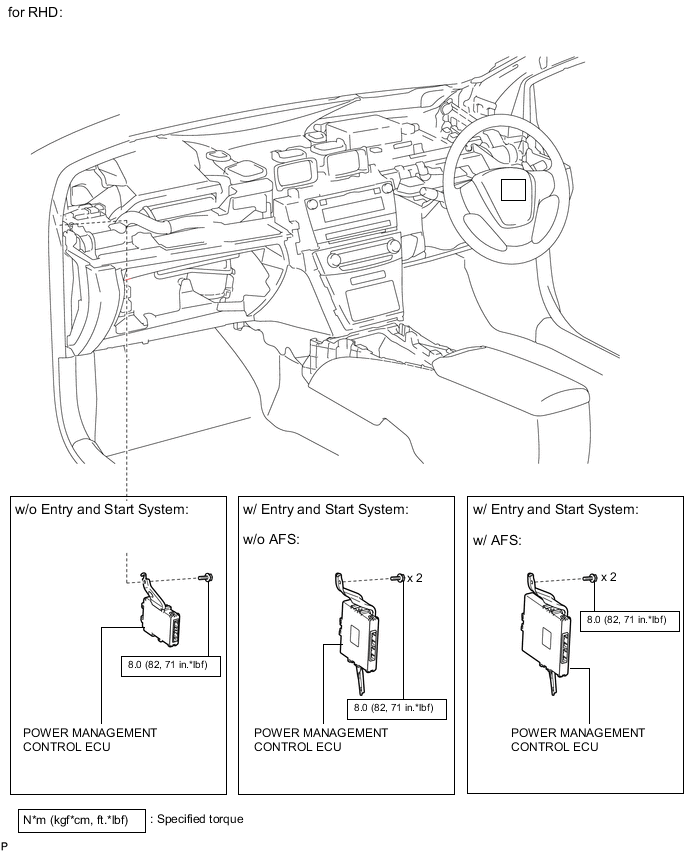 for RHD:

w/o Entry and Start System:

8.0 (82, 71 in.*lbf)

POWER MANAGEMENT CONTROL ECU

w/ Entry and Start System:

w/o AFS:

x 2

8.0 (82, 71 in.*lbf)

POWER MANAGEMENT CONTROL ECU

w/ Entry and Start System:

w/ AFS:

x 2

8.0 (82, 71 in.*lbf)

POWER MANAGEMENT CONTROL ECU

N*m (kgf*cm, ft.*lbf) : Specified torque

P