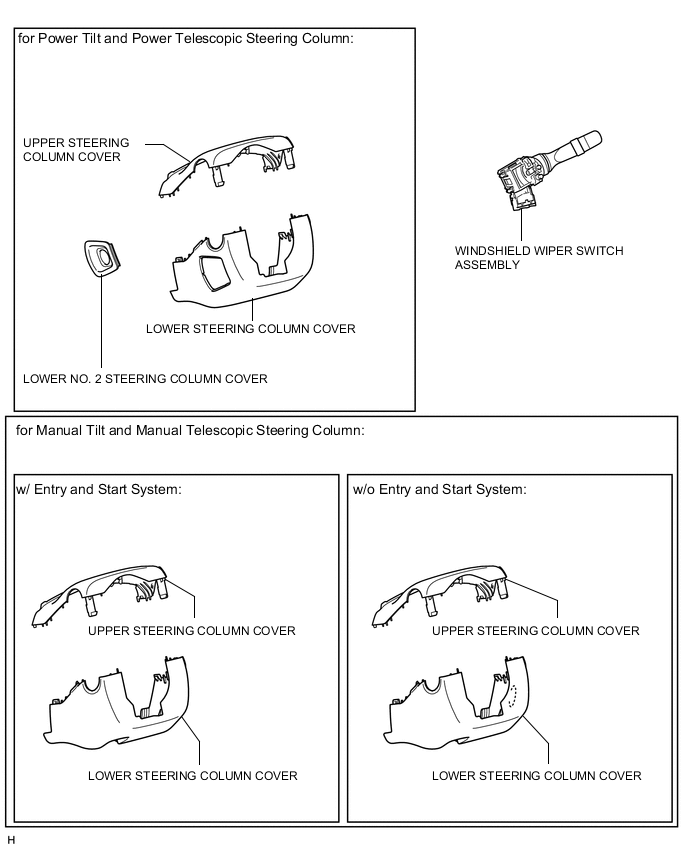 for Power Tilt and Power Telescopic Steering Column:

UPPER STEERING COLUMN COVER

LOWER STEERING COLUMN COVER

LOWER NO. 2 STEERING COLUMN COVER

WINDSHIELD WIPER SWITCH ASSEMBLY

for Manual Tilt and Manual Telescopic Steering Column:

w/ Entry and Start System:

UPPER STEERING COLUMN COVER

LOWER STEERING COLUMN COVER

w/o Entry and Start System:

UPPER STEERING COLUMN COVER

LOWER STEERING COLUMN COVER

H