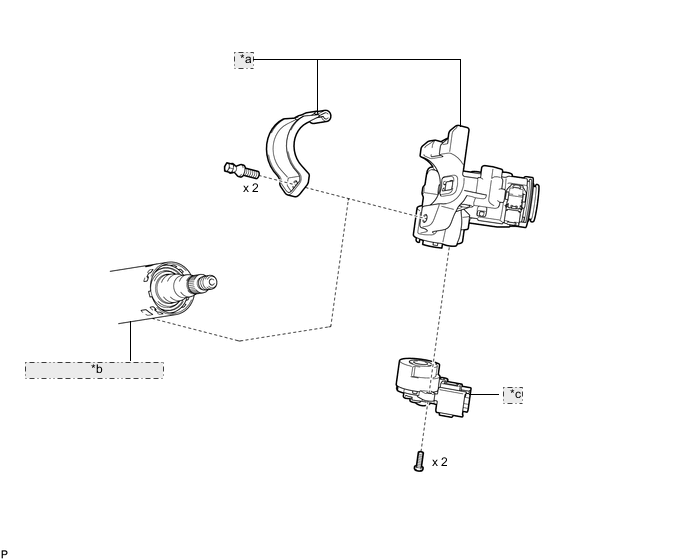 *a

x 2

*b

*c

x 2

P