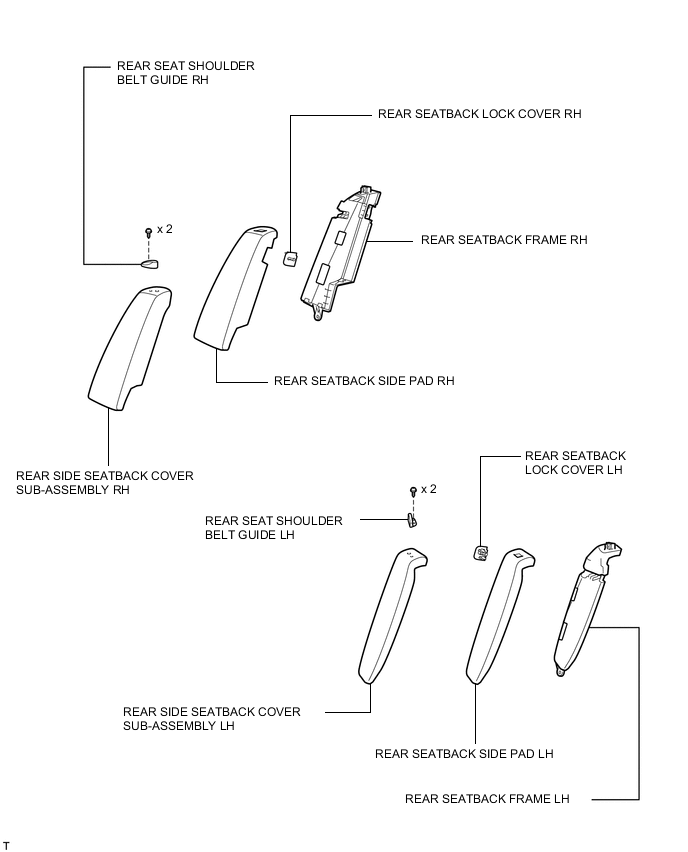 REAR SEAT SHOULDER BELT GUIDE RH

REAR SEATBACK LOCK COVER RH

x 2

REAR SEATBACK FRAME RH

REAR SEATBACK SIDE PAD RH

REAR SIDE SEATBACK COVER SUB-ASSEMBLY RH

REAR SEATBACK LOCK COVER LH

x 2

REAR SEAT SHOULDER BELT GUIDE LH

REAR SIDE SEATBACK COVER SUB-ASSEMBLY LH

REAR SEATBACK SIDE PAD LH

REAR SEATBACK FRAME LH

T