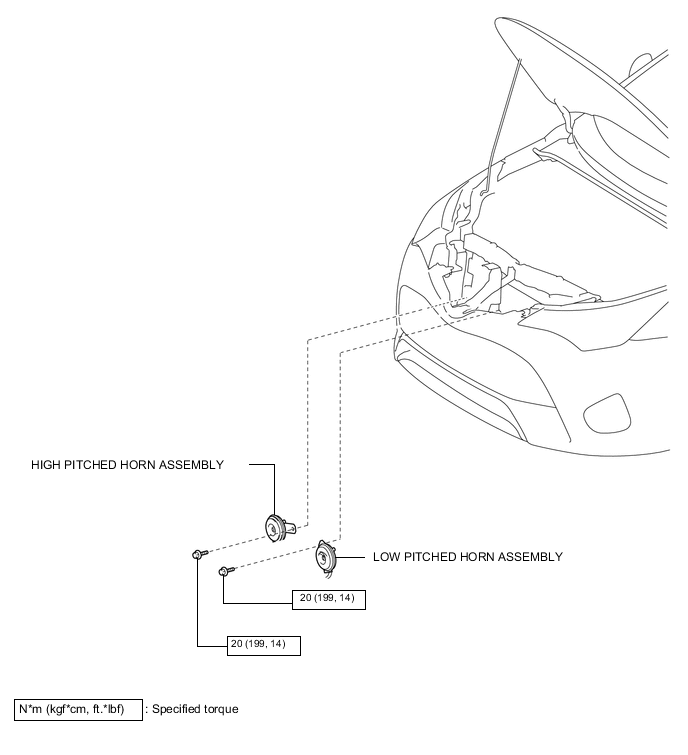 HIGH PITCHED HORN ASSEMBLY

LOW PITCHED HORN ASSEMBLY

20 (199, 14)

20 (199, 14)

N*m (kgf*cm, ft.*lbf) : Specified torque