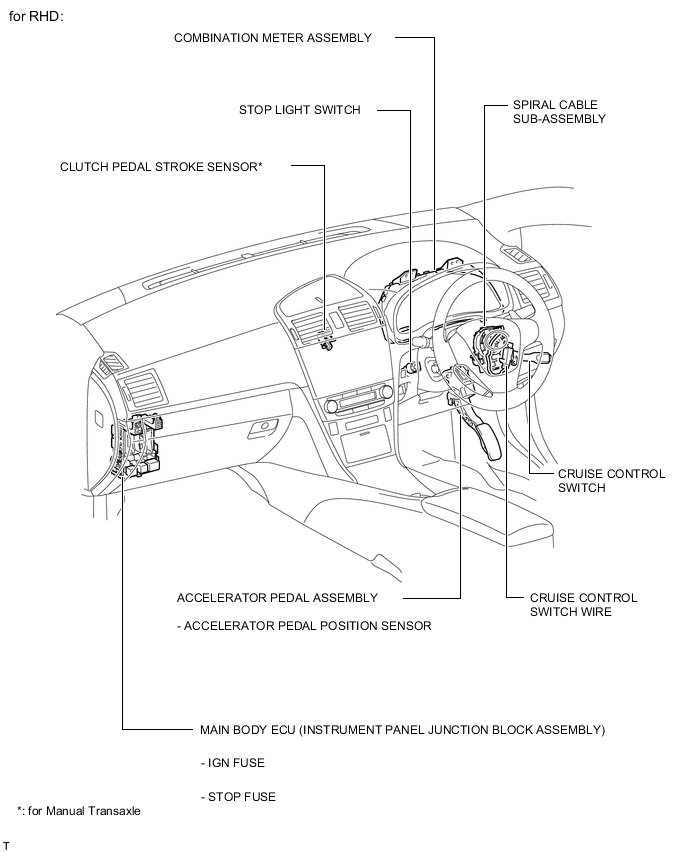 for RHD:

COMBINATION METER ASSEMBLY

STOP LIGHT SWITCH

SPIRAL CABLE SUB-ASSEMBLY

CLUTCH PEDAL STROKE SENSOR*

CRUISE CONTROL SWITCH

ACCELERATOR PEDAL ASSEMBLY

- ACCELERATOR PEDAL POSITION SENSOR

CRUISE CONTROL SWITCH WIRE

MAIN BODY ECU (INSTRUMENT PANEL JUNCTION BLOCK ASSEMBLY)

- IGN FUSE

- STOP FUSE

*: for Manual Transaxle

T