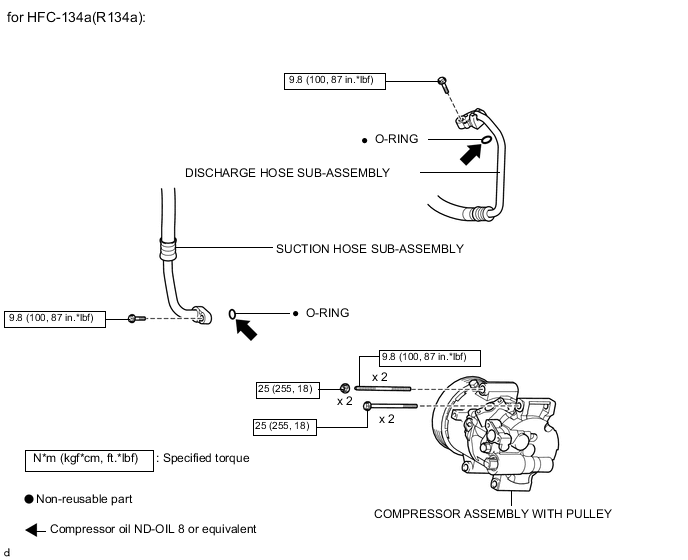 for HFC-134a(R134a):

9.8 (100, 87 in.*lbf)

● O-RING

DISCHARGE HOSE SUB-ASSEMBLY

SUCTION HOSE SUB-ASSEMBLY

9.8 (100, 87 in.*lbf)

● O-RING

9.8 (100, 87 in.*lbf)

x 2

25 (255, 18)

x 2

25 (255, 18)

x 2

N*m (kgf*cm, ft.*lbf) : Specified torque

● Non-reusable part

Compressor oil ND-OIL 8 or equivalent

COMPRESSOR ASSEMBLY WITH PULLEY

d