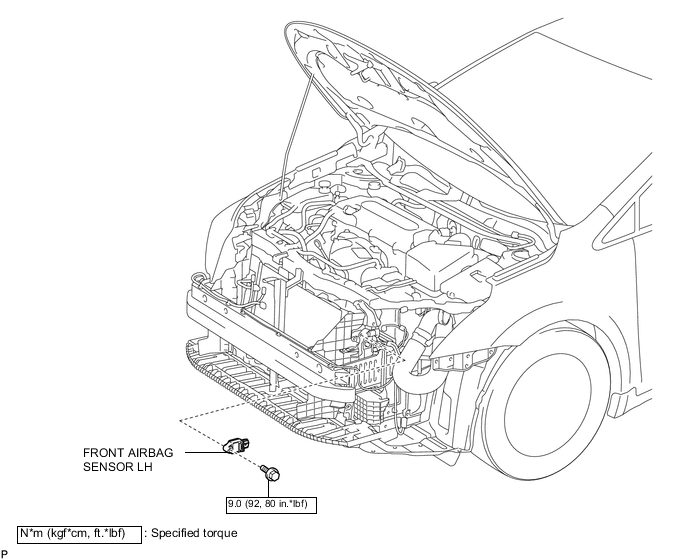 FRONT AIRBAG SENSOR LH

9.0 (92, 80 in.*lbf)

N*m (kgf*cm, ft.*lbf) : Specified torque

P