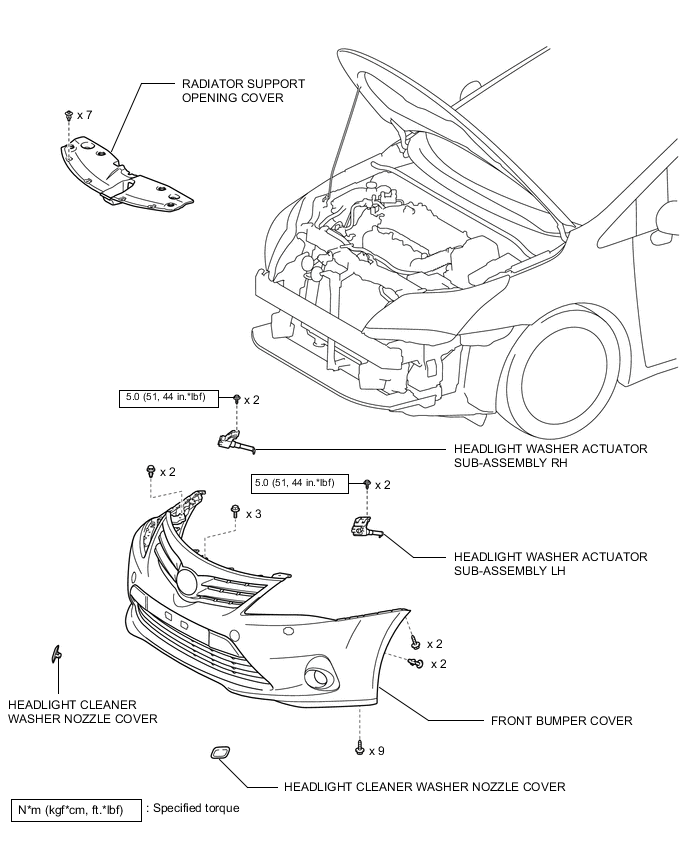 RADIATOR SUPPORT OPENING COVER

x 7

5.0 (51, 44 in.*lbf)

x 2

HEADLIGHT WASHER ACTUATOR SUB-ASSEMBLY RH

x 2

5.0 (51, 44 in.*lbf)

x 2

x 3

HEADLIGHT WASHER ACTUATOR SUB-ASSEMBLY LH

x 2

x 2

HEADLIGHT CLEANER WASHER NOZZLE COVER

FRONT BUMPER COVER

x 9

HEADLIGHT CLEANER WASHER NOZZLE COVER

N*m (kgf*cm, ft.*lbf) : Specified torque