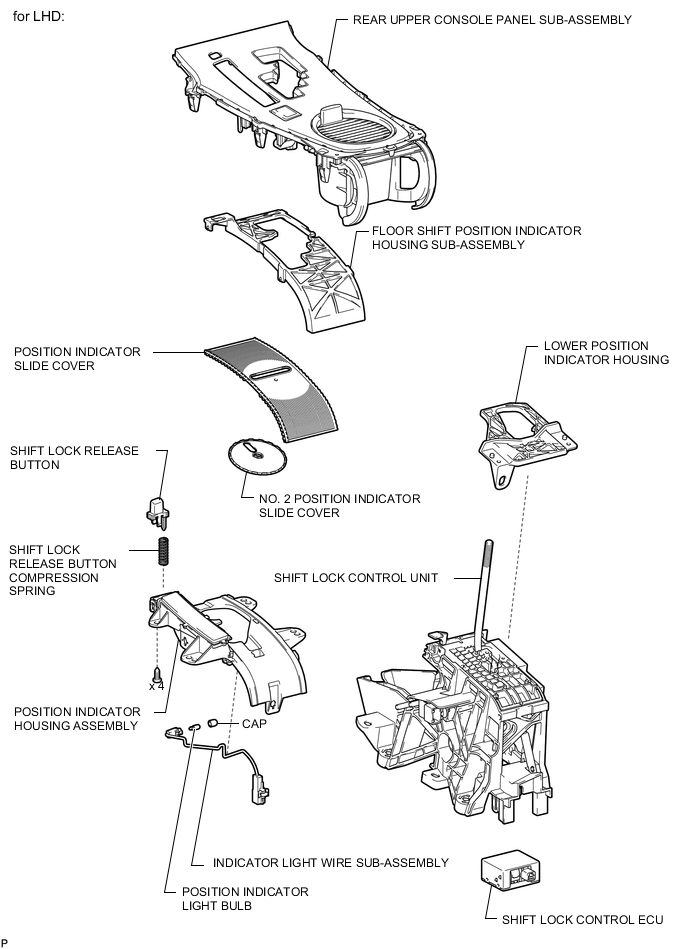 for LHD:

REAR UPPER CONSOLE PANEL SUB-ASSEMBLY

FLOOR SHIFT POSITION INDICATOR HOUSING SUB-ASSEMBLY

POSITION INDICATOR SLIDE COVER

LOWER POSITION INDICATOR HOUSING

SHIFT LOCK RELEASE BUTTON

NO. 2 POSITION INDICATOR SLIDE COVER

SHIFT LOCK RELEASE BUTTON COMPRESSION SPRING

SHIFT LOCK CONTROL UNIT

x 4

POSITION INDICATOR HOUSING ASSEMBLY

CAP

INDICATOR LIGHT WIRE SUB-ASSEMBLY

POSITION INDICATOR LIGHT BULB

SHIFT LOCK CONTROL ECU

P