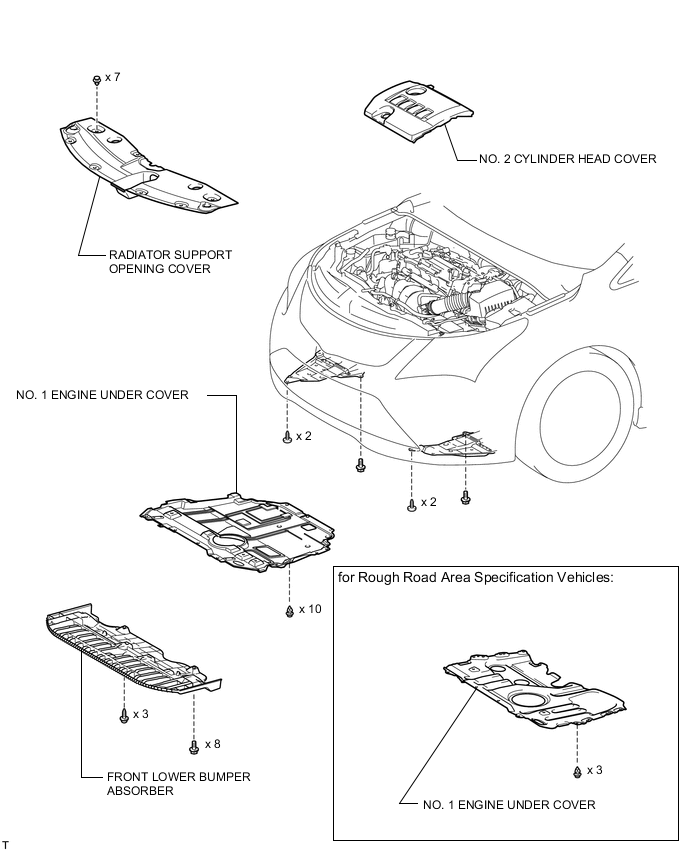 x 7

NO. 2 CYLINDER HEAD COVER

RADIATOR SUPPORT OPENING COVER

NO. 1 ENGINE UNDER COVER

x 2

x 2

x 10

for Rough Road Area Specification Vehicles:

x 3

x 8

x 3

FRONT LOWER BUMPER ABSORBER

NO. 1 ENGINE UNDER COVER

T