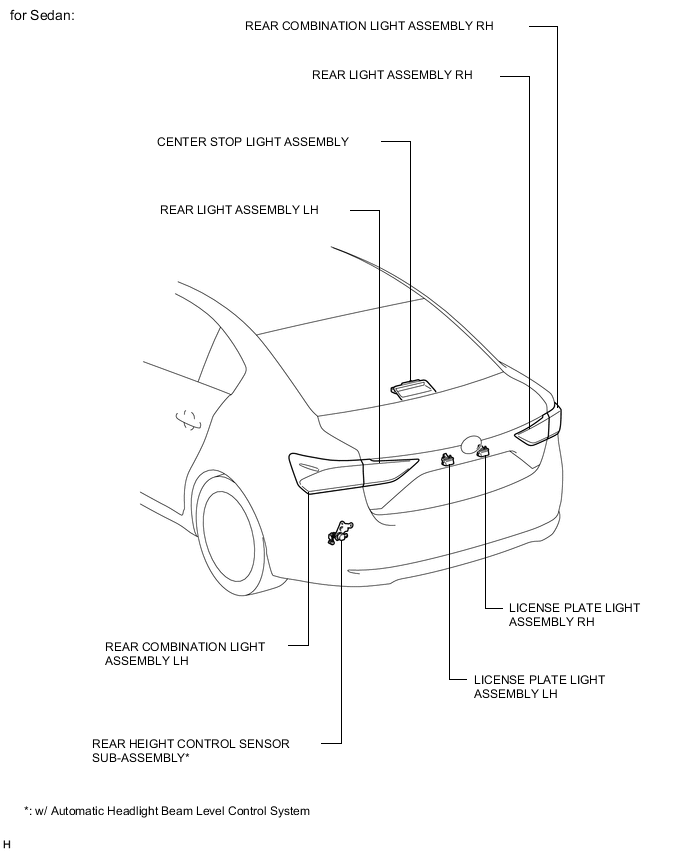 for Sedan:

REAR COMBINATION LIGHT ASSEMBLY RH

REAR LIGHT ASSEMBLY RH

CENTER STOP LIGHT ASSEMBLY

REAR LIGHT ASSEMBLY LH

LICENSE PLATE LIGHT ASSEMBLY RH

REAR COMBINATION LIGHT ASSEMBLY LH

LICENSE PLATE LIGHT ASSEMBLY LH

REAR HEIGHT CONTROL SENSOR SUB-ASSEMBLY*

*: w/ Automatic Headlight Beam Level Control System

H